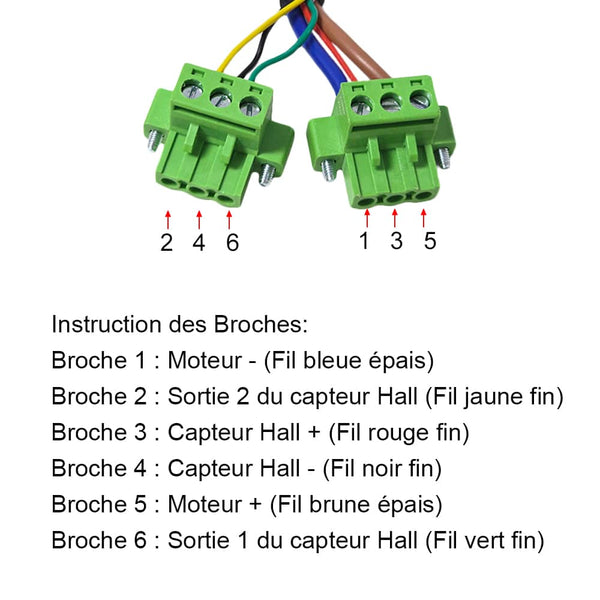 2 4 6

1 3 5

Instruction des Broches:

Broche 1 : Moteur - (Fil bleue épais)

Broche 2 : Sortie 2 du capteur Hall (Fil jaune fin)

Broche 3 : Capteur Hall + (Fil rouge fin)

Broche 4 : Capteur Hall - (Fil noir fin)

Broche 5 : Moteur + (Fil brune épais)

Broche 6 : Sortie 1 du capteur Hall (Fil vert fin)