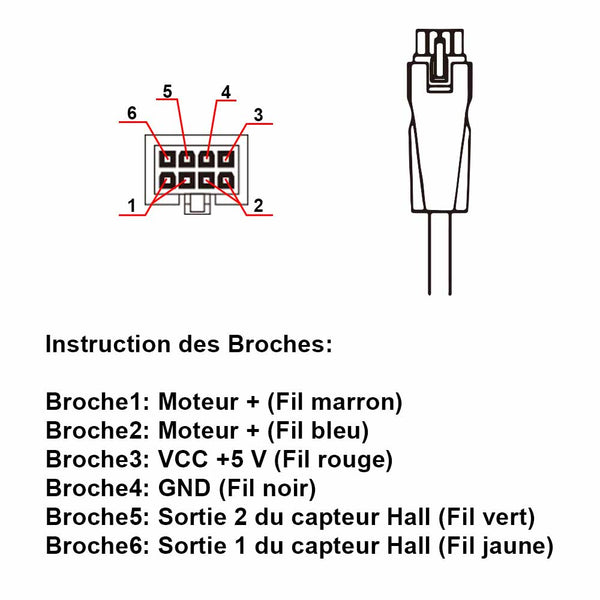 5
4
6
3
1
2

Instruction des Broches:

Broche1: Moteur + (Fil marron)
Broche2: Moteur + (Fil bleu)
Broche3: VCC +5 V (Fil rouge)
Broche4: GND (Fil noir)
Broche5: Sortie 2 du capteur Hall (Fil vert)
Broche6: Sortie 1 du capteur Hall (Fil jaune)